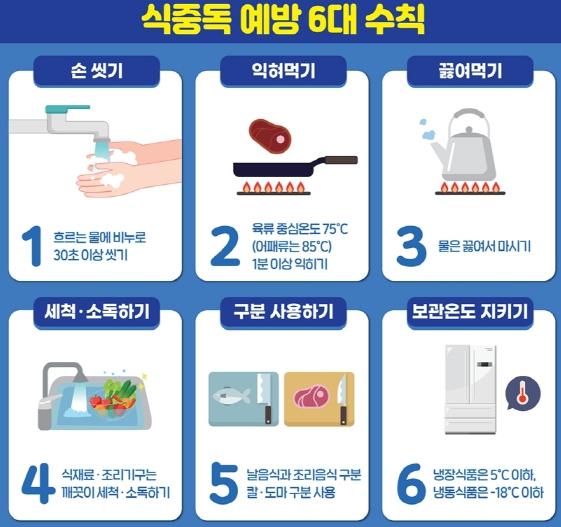 식중독 예방 6대 수칙

손 씻기

1 흐르는 물에 비누로 30초 이상 씻기

익혀먹기

2 육류 중심온도 75°C (어패류는 85°C) 1분 이상 익히기

끓여먹기

3 물은 끓여서 마시기

세척·소독하기

4 식재료·조리기구는 깨끗이 세척·소독하기

구분 사용하기

5 날음식과 조리음식 구분 칼·도마 구분 사용

보관온도 지키기

6 냉장식품은 5°C 이하, 냉동식품은 -18°C 이하